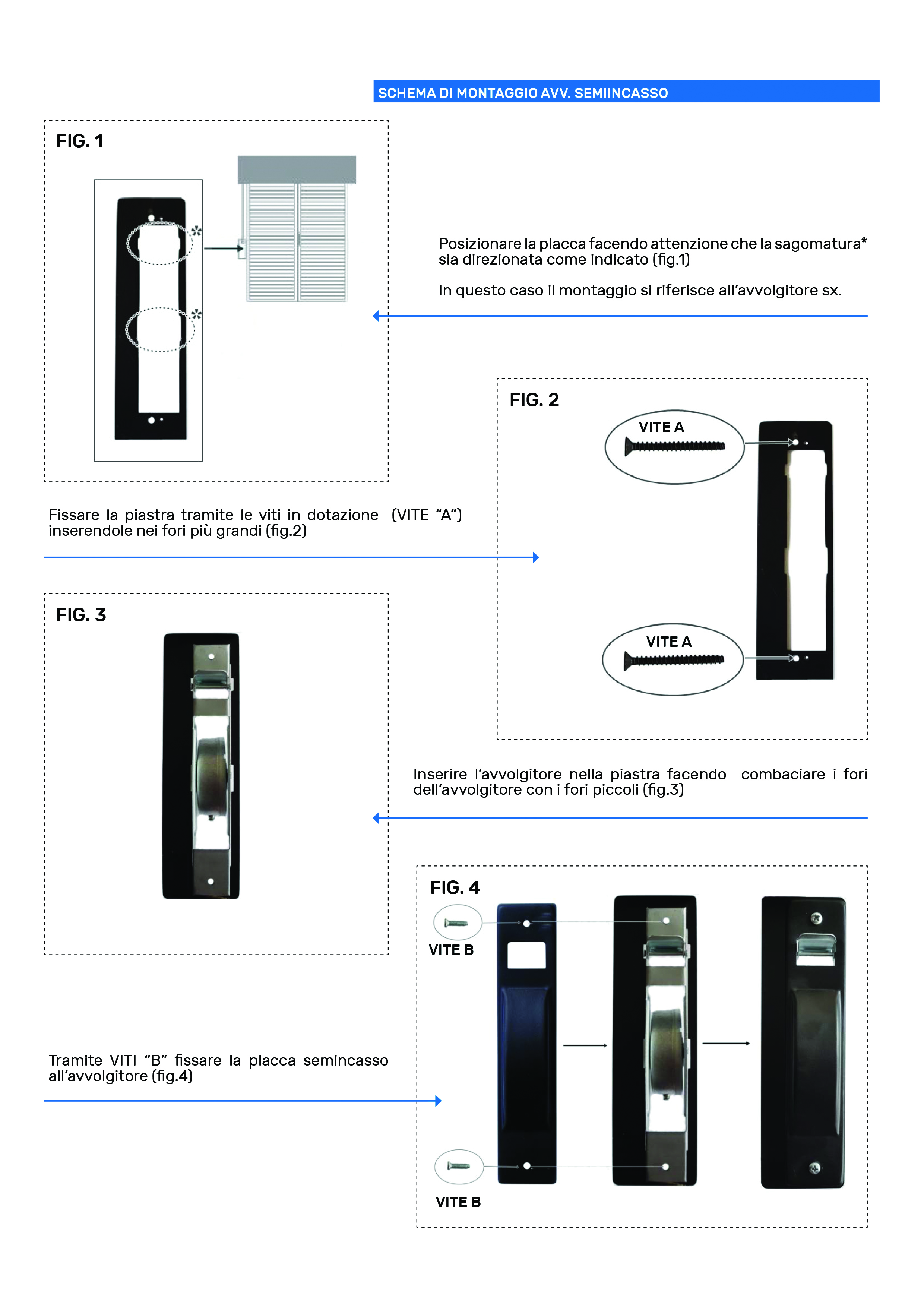 SCHEMA DI MONTAGGIO AVV. SEMIINCASSO

FIG. 1

*

*

Posizionare la placca facendo attenzione che la sagomatura* sia direzionata come indicato (fig.1)

In questo caso il montaggio si riferisce all'avvolgitore sx.

FIG. 2

VITE A

VITE A

Fissare la piastra tramite le viti in dotazione (VITE "A") inserendole nei fori più grandi (fig.2)

FIG. 3

Inserire l'avvolgitore nella piastra facendo combaciare i fori dell'avvolgitore con i fori piccoli (fig.3)

FIG. 4

VITE B

VITE B

Tramite VITI "B" fissare la placca semincasso all'avvolgitore (fig.4)