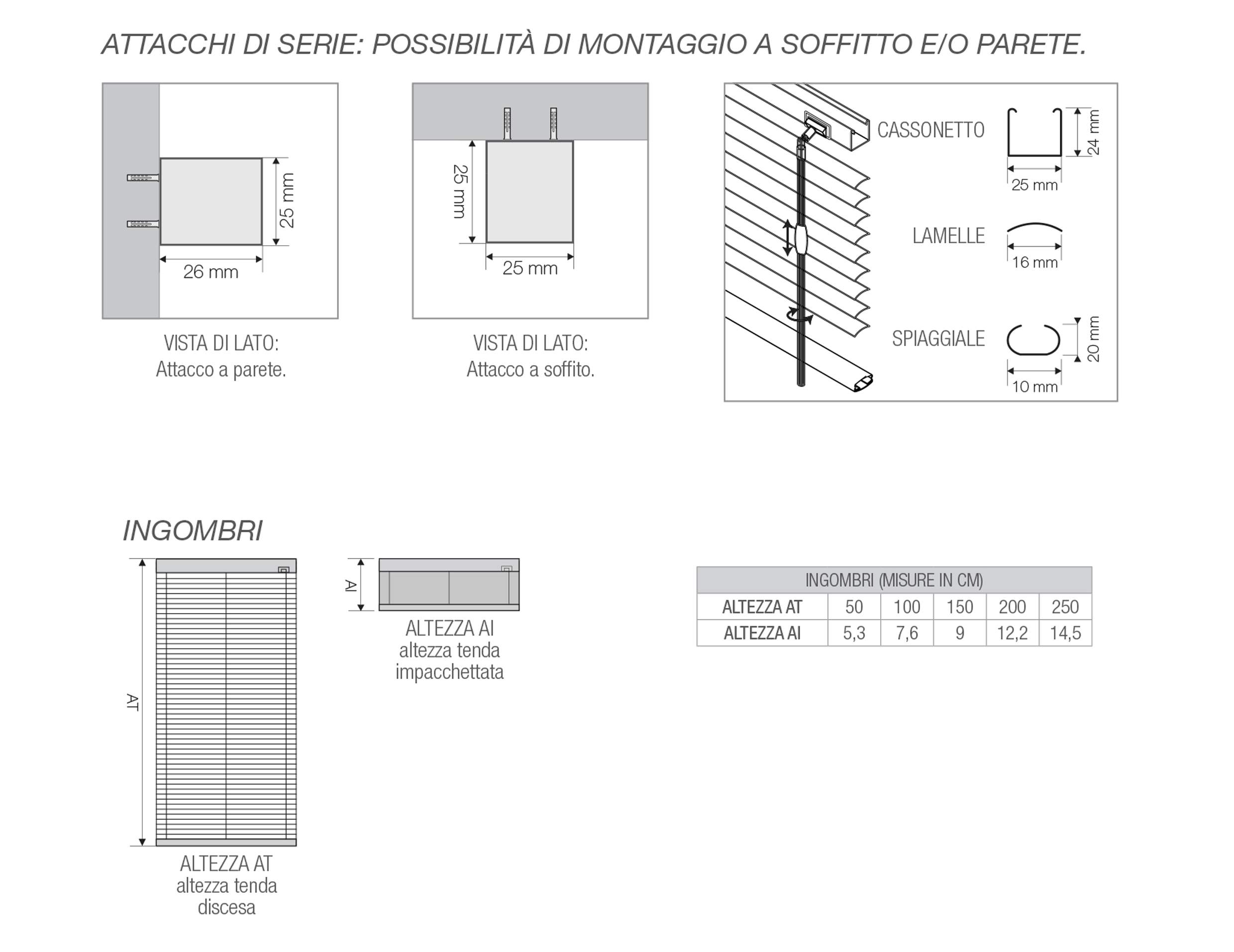 ATTACCHI DI SERIE: POSSIBILITÀ DI MONTAGGIO A SOFFITTO E/O PARETE.

25 mm
26 mm

VISTA DI LATO:
Attacco a parete.

25 mm
25 mm

VISTA DI LATO:
Attacco a soffito.

CASSONETTO
24 mm
25 mm

LAMELLE
16 mm

SPIAGGIALE
20 mm
10 mm

INGOMBRI

AT

ALTEZZA AT
altezza tenda
discesa

AI

ALTEZZA AI
altezza tenda
impacchettata

| INGOMBRI (MISURE IN CM) | | | | | |
|---|---|---|---|---|---|
| ALTEZZA AT | 50 | 100 | 150 | 200 | 250 |
| ALTEZZA AI | 5,3 | 7,6 | 9 | 12,2 | 14,5 |